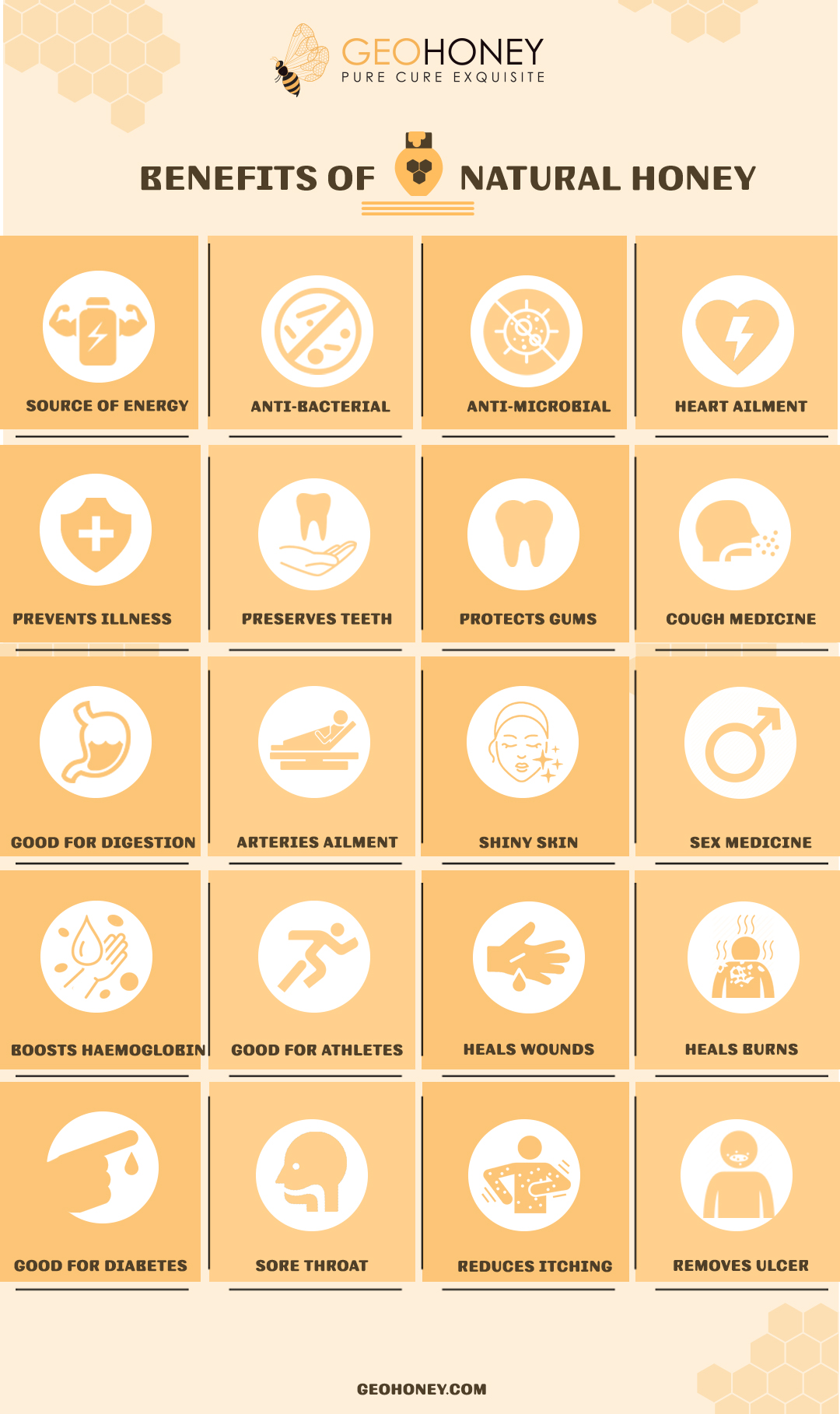 GEOHONEY
PURE CURE EXQUISITE

BENEFITS OF NATURAL HONEY

SOURCE OF ENERGY

ANTI-BACTERIAL

ANTI-MICROBIAL

HEART AILMENT

PREVENTS ILLNESS

PRESERVES TEETH

PROTECTS GUMS

COUGH MEDICINE

GOOD FOR DIGESTION

ARTERIES AILMENT

SHINY SKIN

SEX MEDICINE

BOOSTS HAEMOGLOBIN

GOOD FOR ATHLETES

HEALS WOUNDS

HEALS BURNS

GOOD FOR DIABETES

SORE THROAT

REDUCES ITCHING

REMOVES ULCER

GEOHONEY.COM